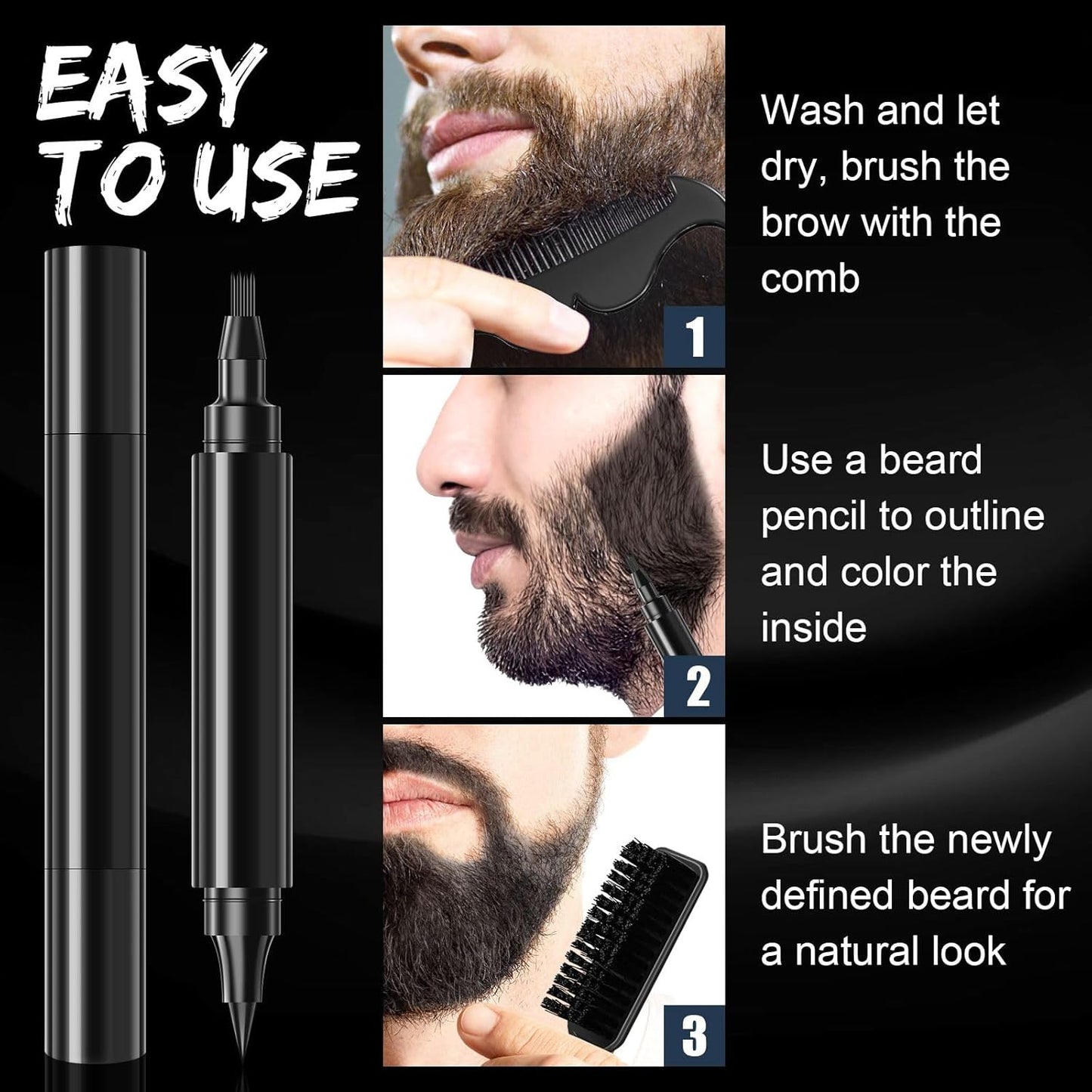 EASY TO USE

1

Wash and let dry, brush the brow with the comb

2

Use a beard pencil to outline and color the inside

3

Brush the newly defined beard for a natural look